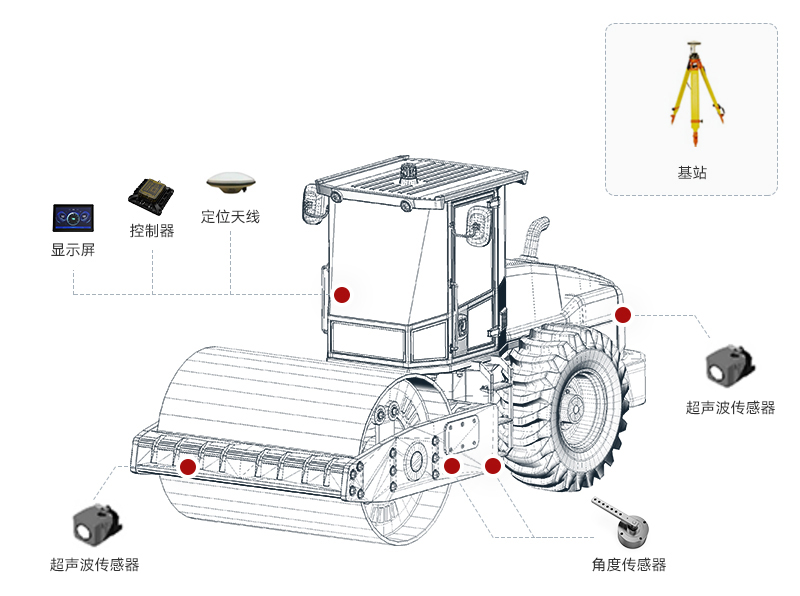 基站

显示屏

控制器

定位天线

超声波传感器

超声波传感器

角度传感器